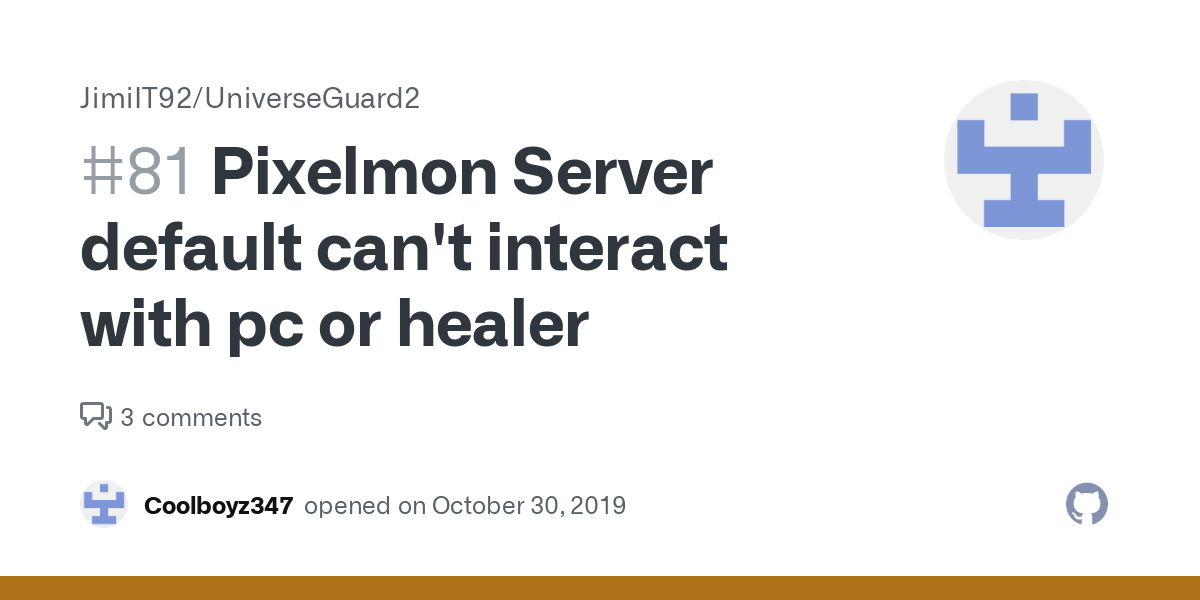 JimiIT92/UniverseGuard2

#81 Pixelmon Server default can't interact with pc or healer

3 comments

Coolboyz347 opened on October 30, 2019